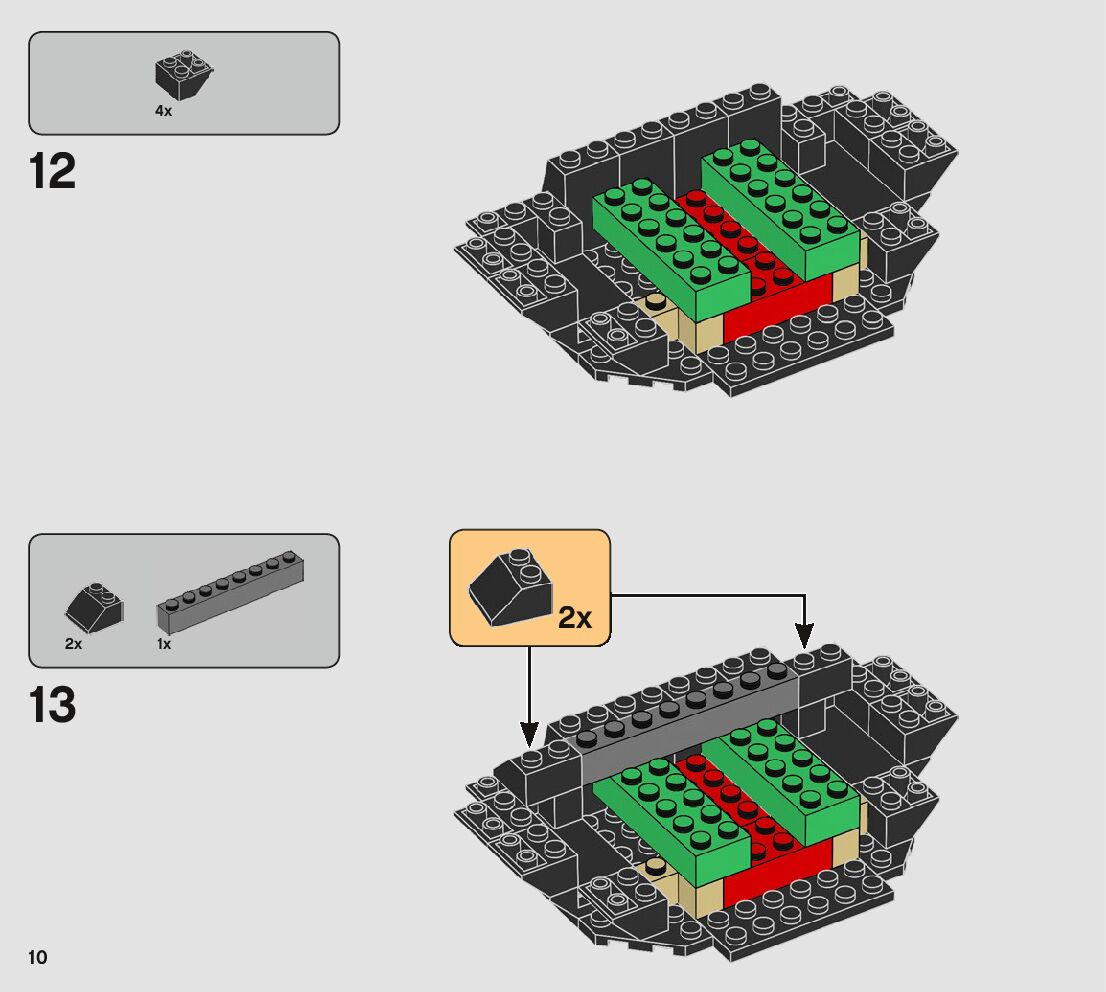 4x

12

2x 1x

13

2x

10