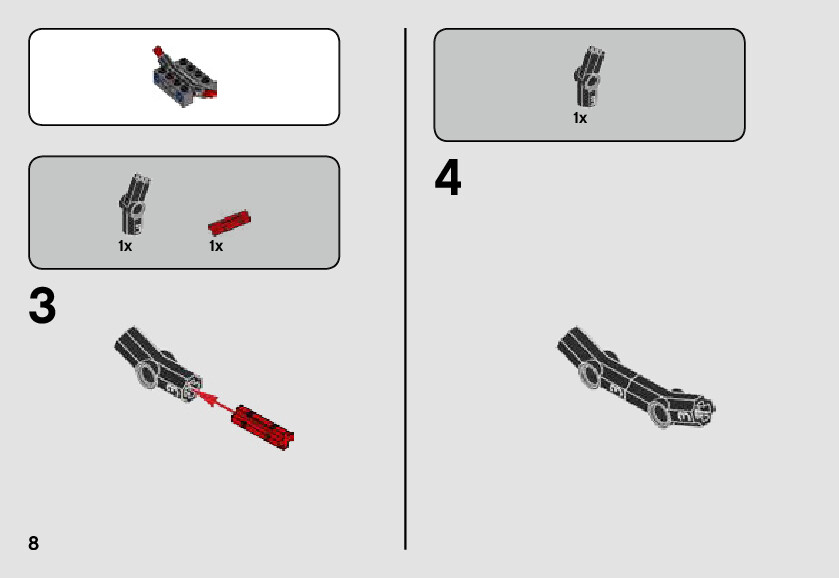 1x 1x

3

8

1x

4