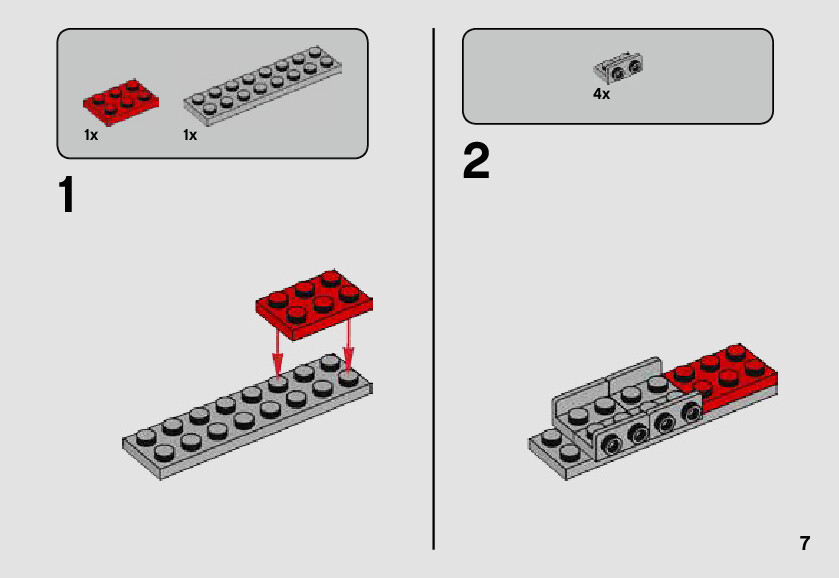 1x
1x

1

4x

2

7