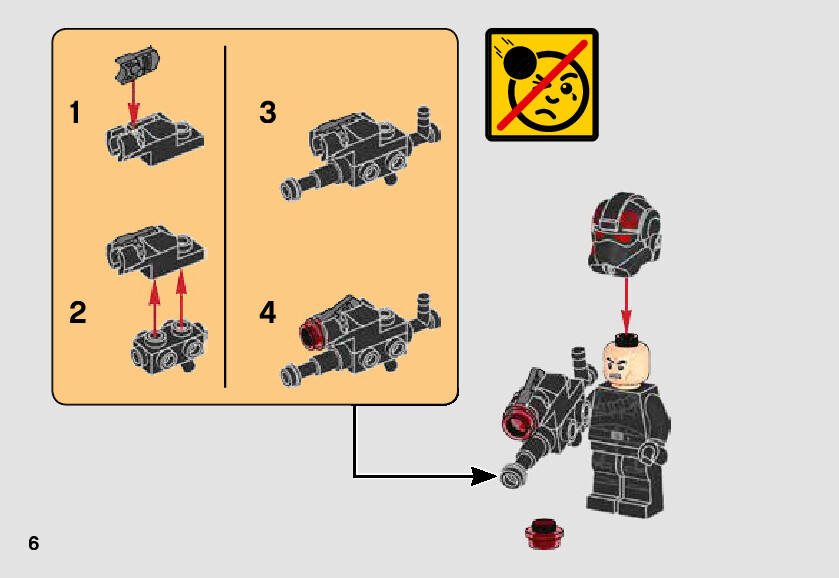 1

2

3

4

6