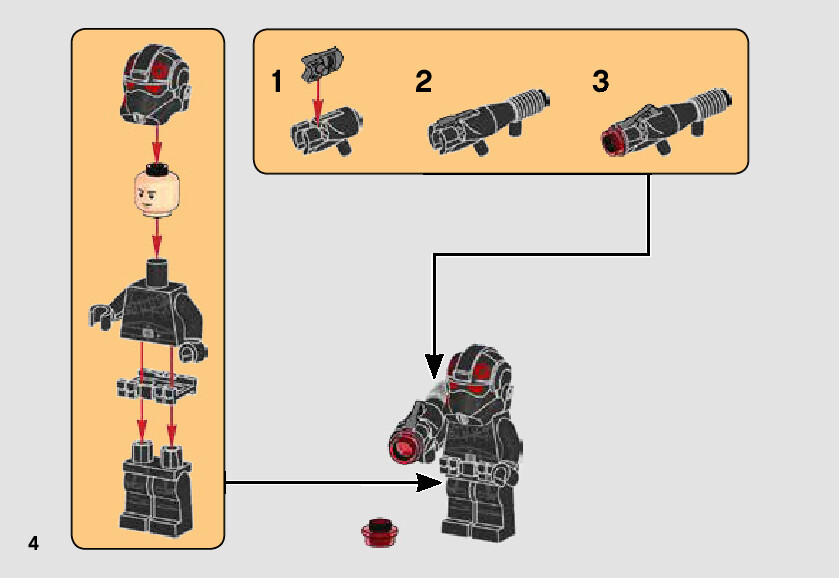 1

2

3

4