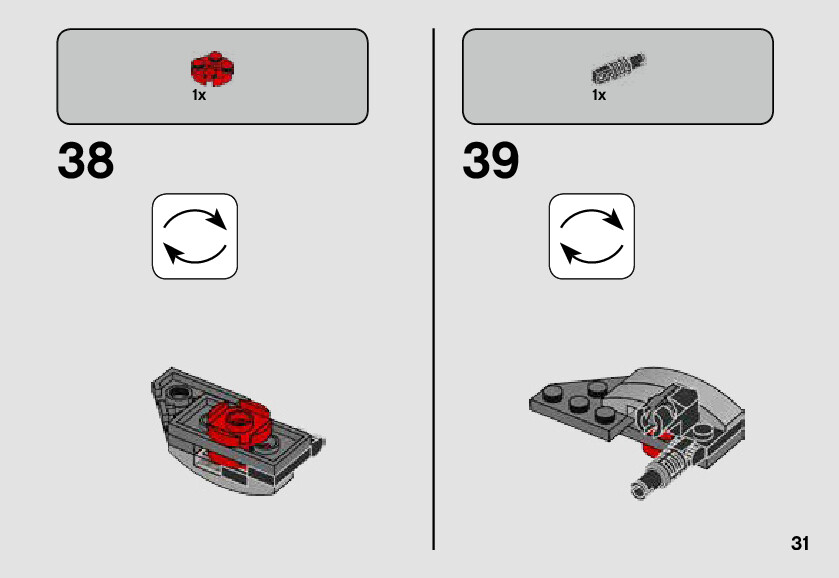 1x

38

1x

39

31