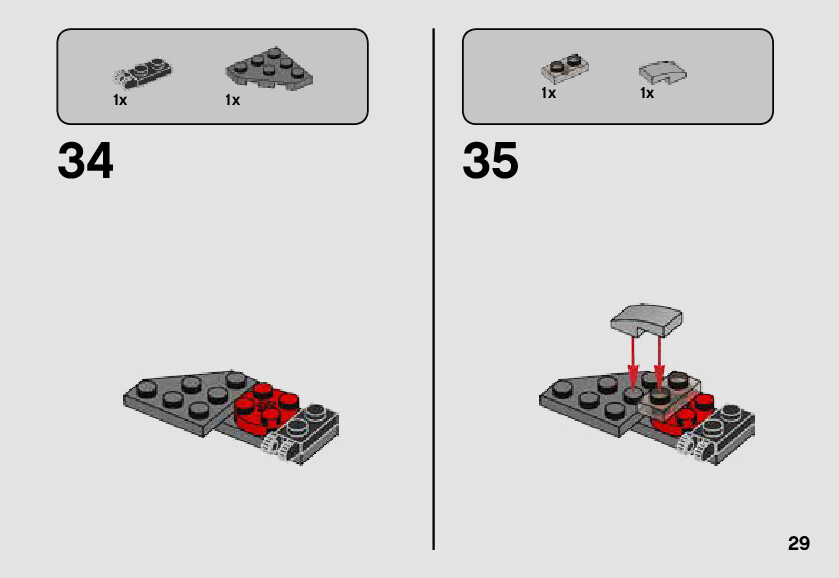 1x 1x

34

1x 1x

35

29