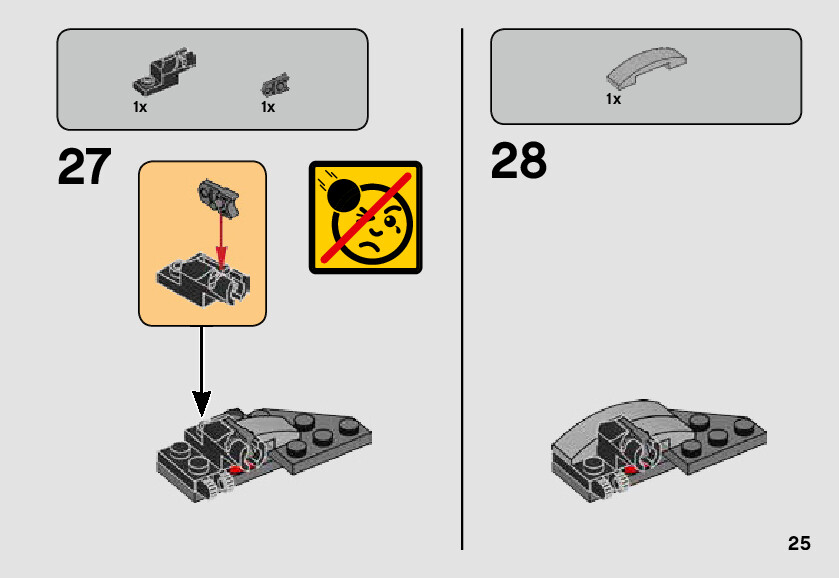 1x
1x

27

1x

28

25