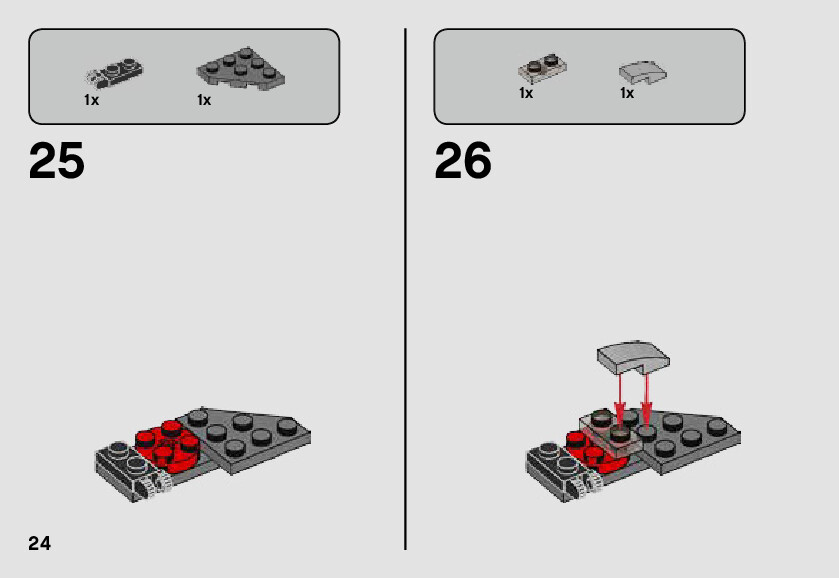 1x
1x

25

1x
1x

26

24