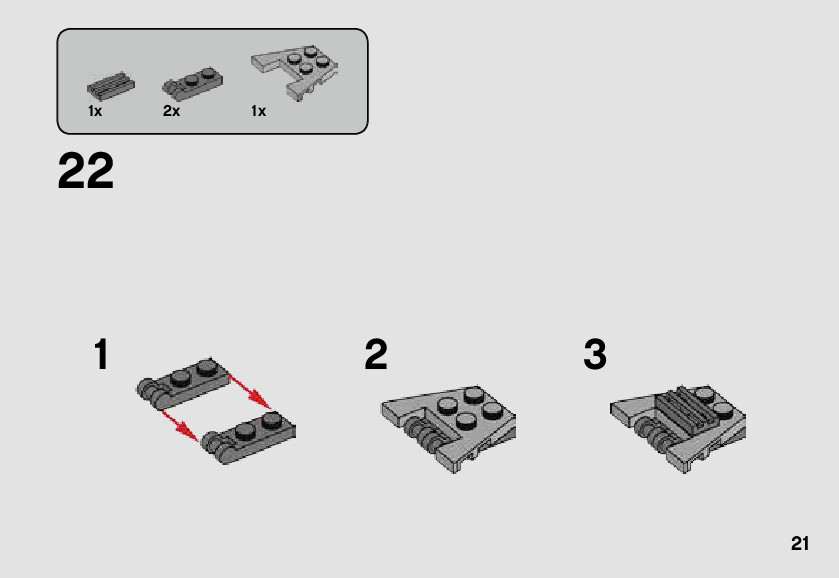 1x 2x 1x

22

1

2

3

21