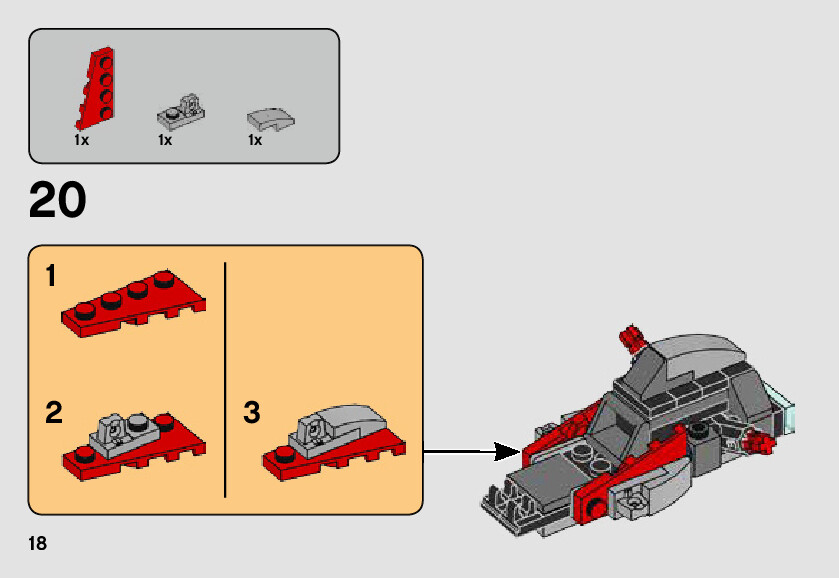 1x 1x 1x

20

1

2

3

18