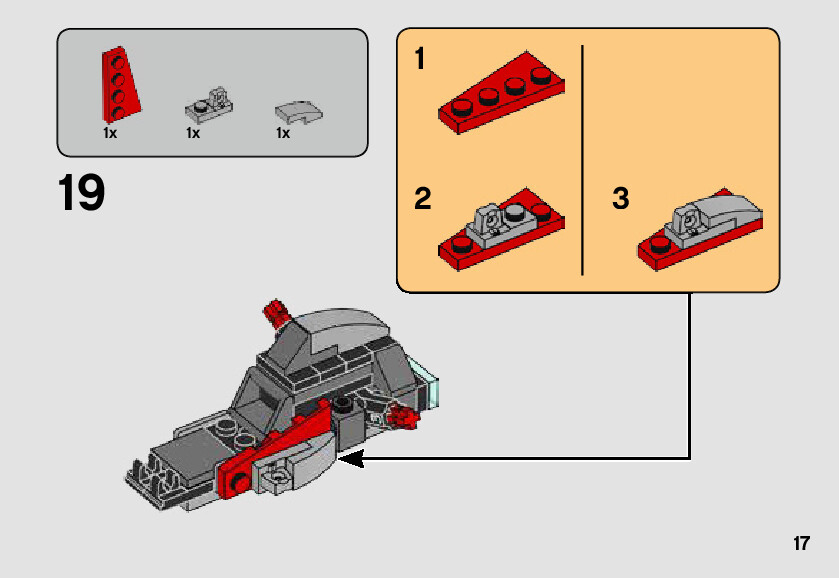 1x
1x
1x

19

1

2

3

17