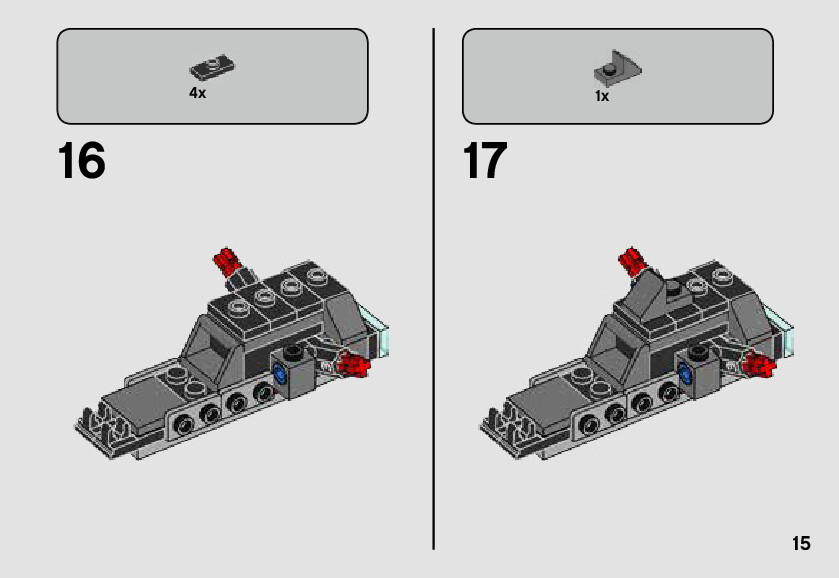 4x

16

1x

17

15