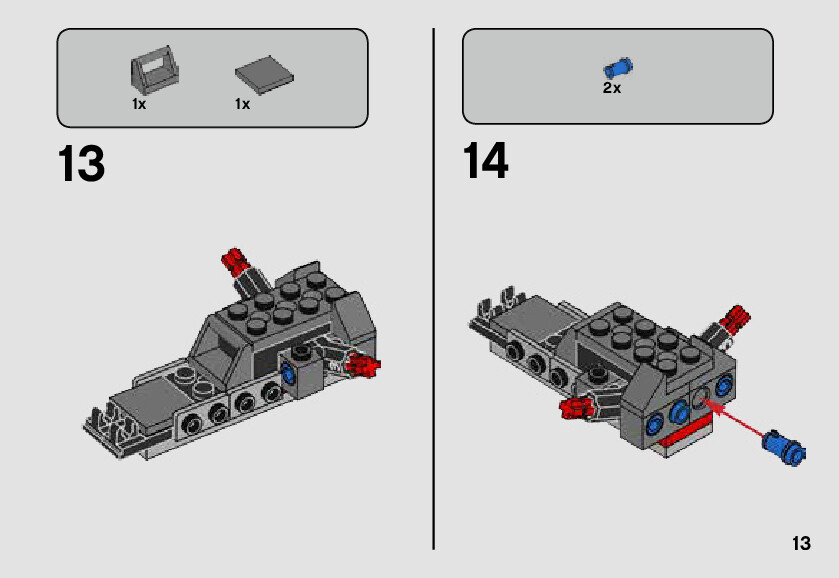 1x 1x

13

2x

14

13