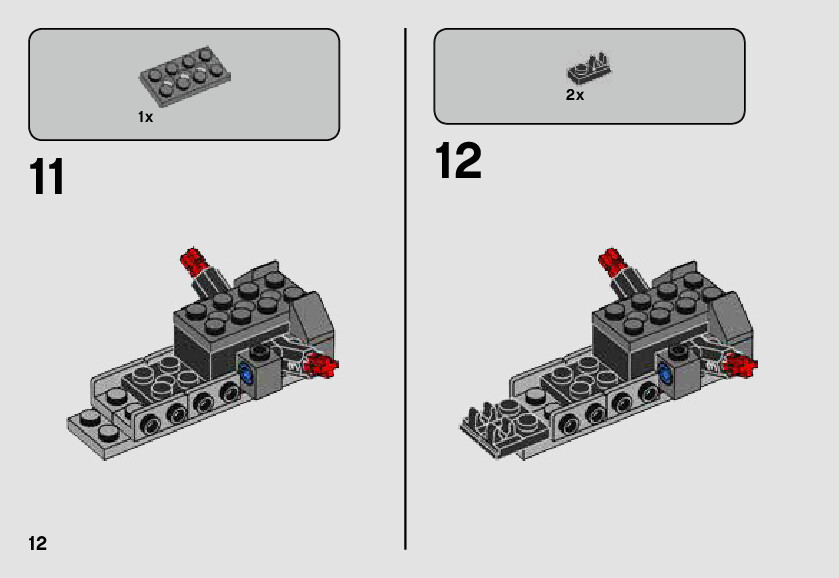 1x

11

2x

12

12