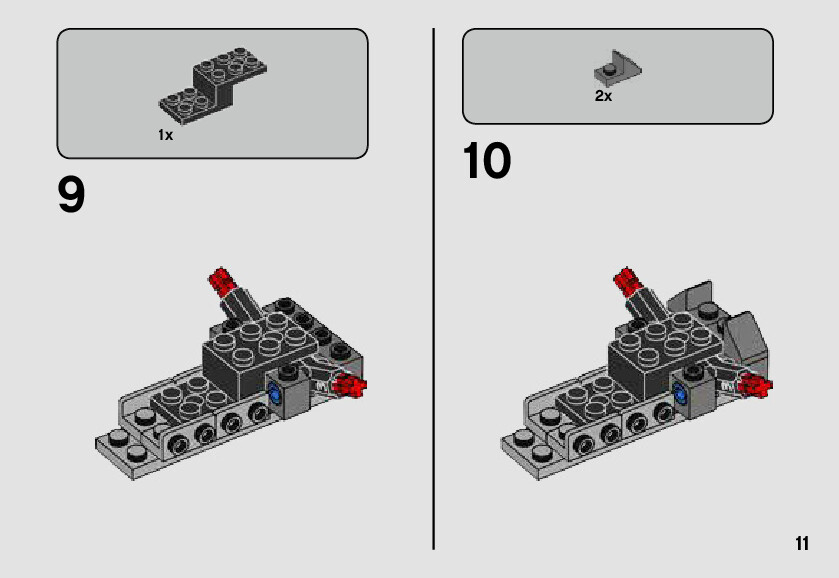 1x

9

2x

10

11