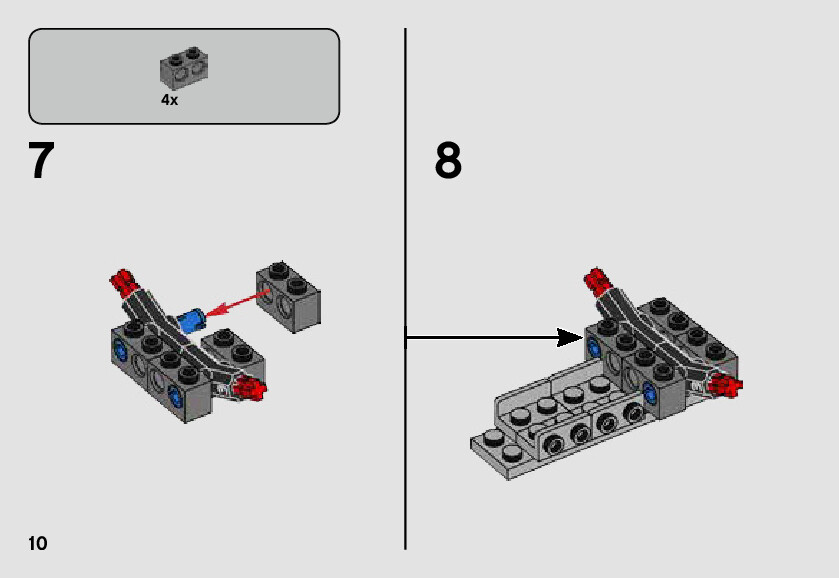 4x

7

8

10