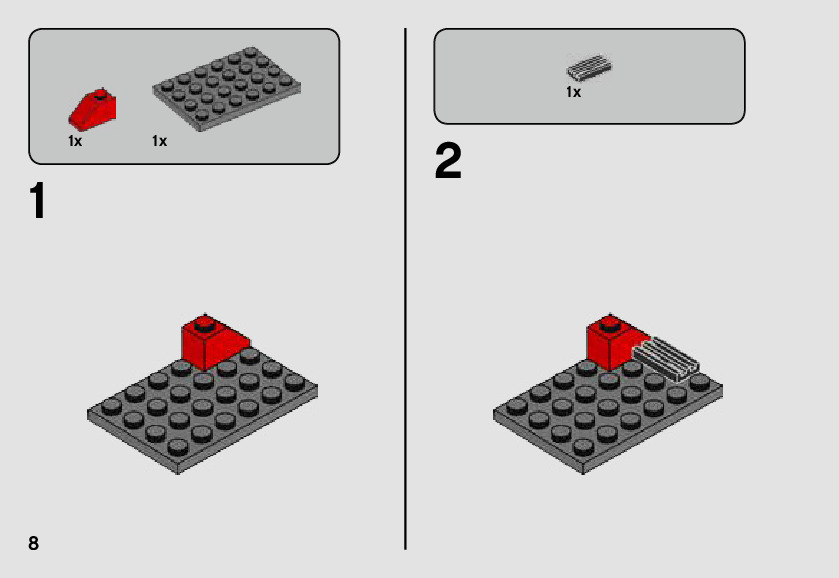 1x
1x

1

1x

2

8