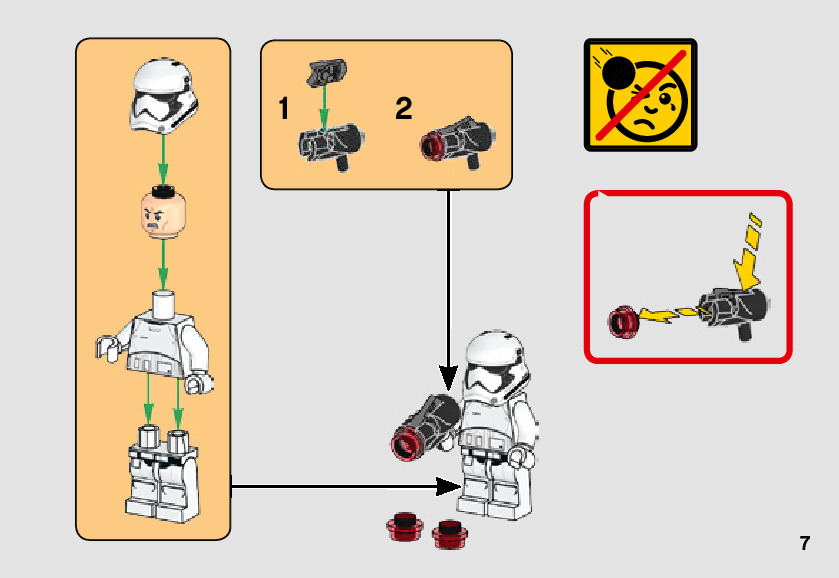 1

2

7