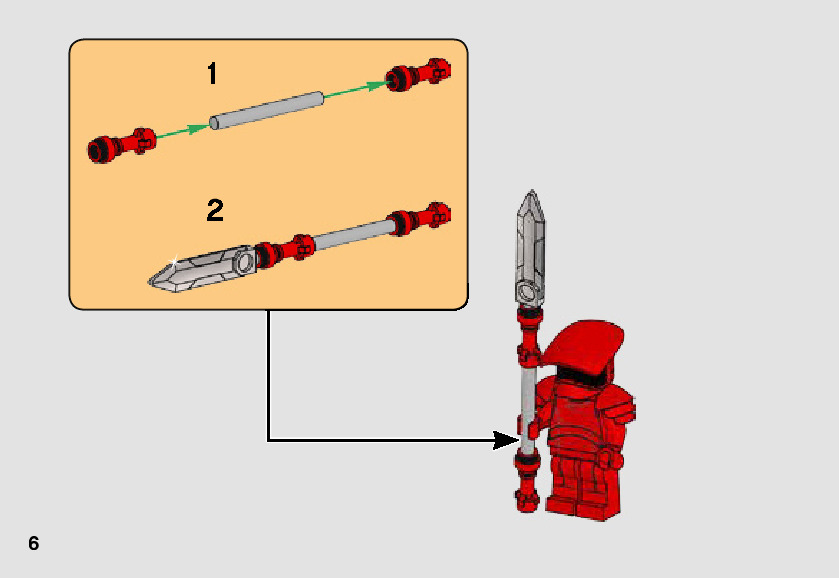 1

2

6