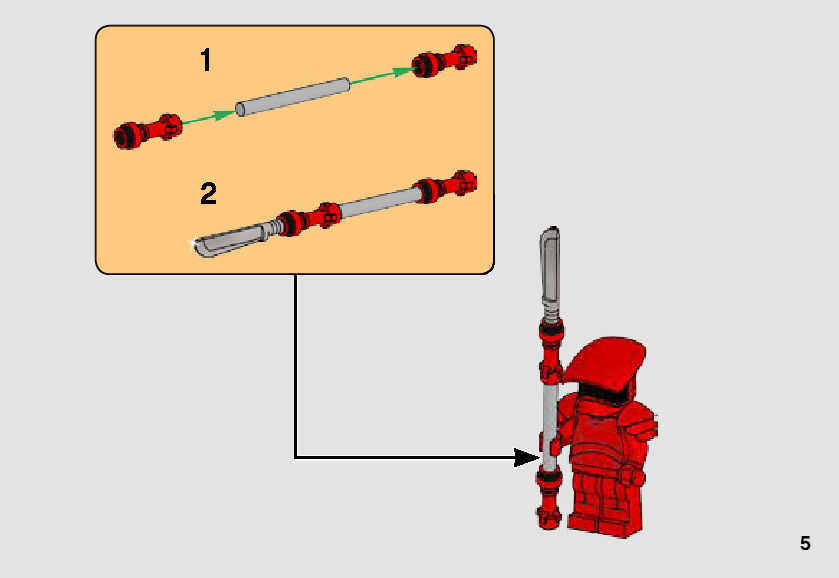 1

2

5