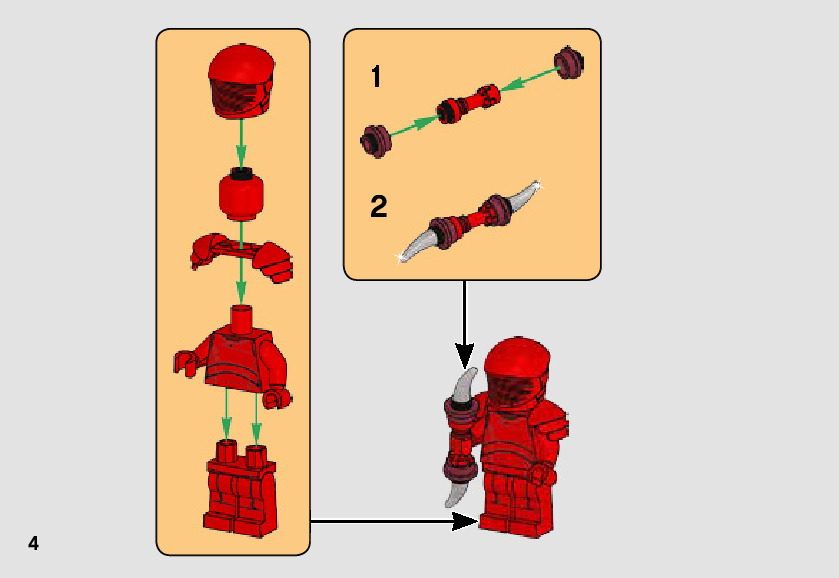 1

2

4