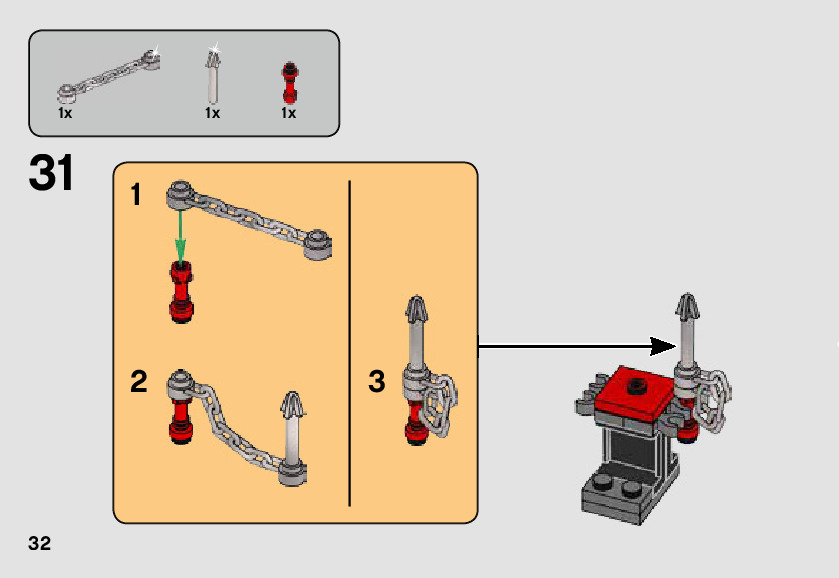 1x 1x 1x

31

1

2

3

32