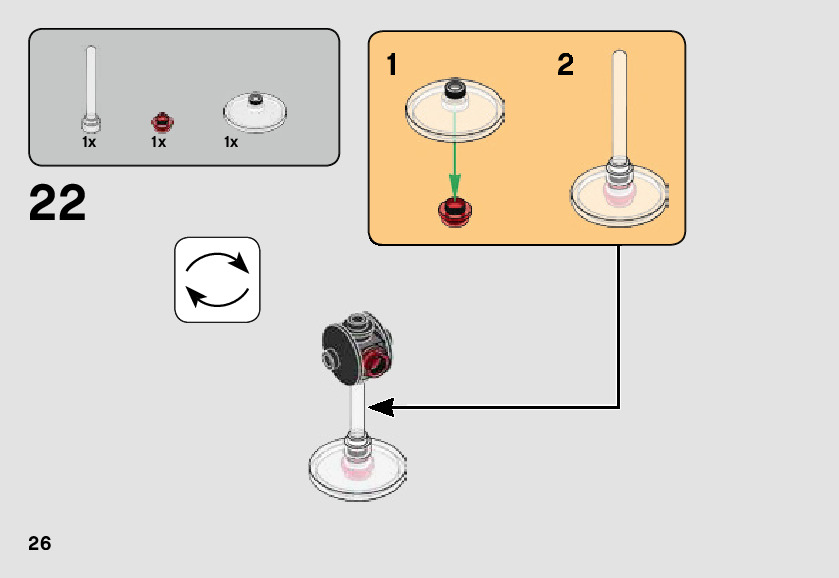 1x 1x 1x

22

1

2

26