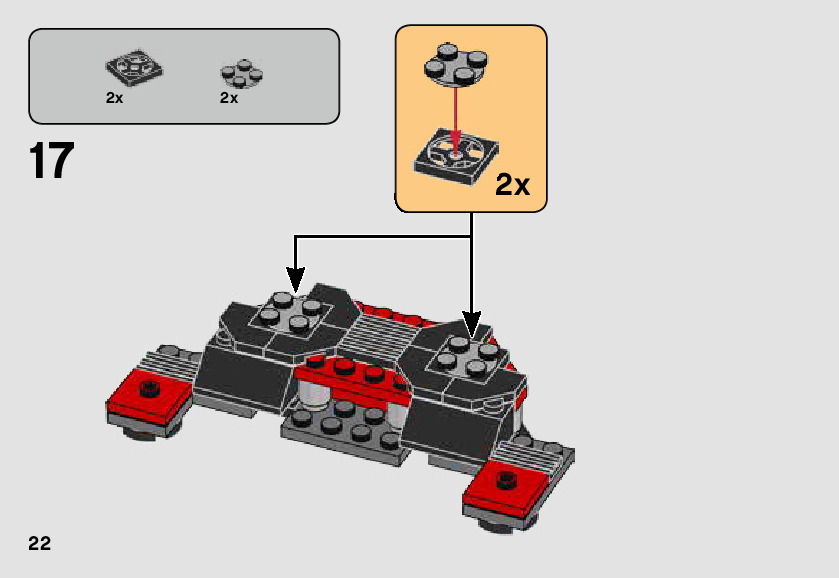 2x
2x

17

2x

22