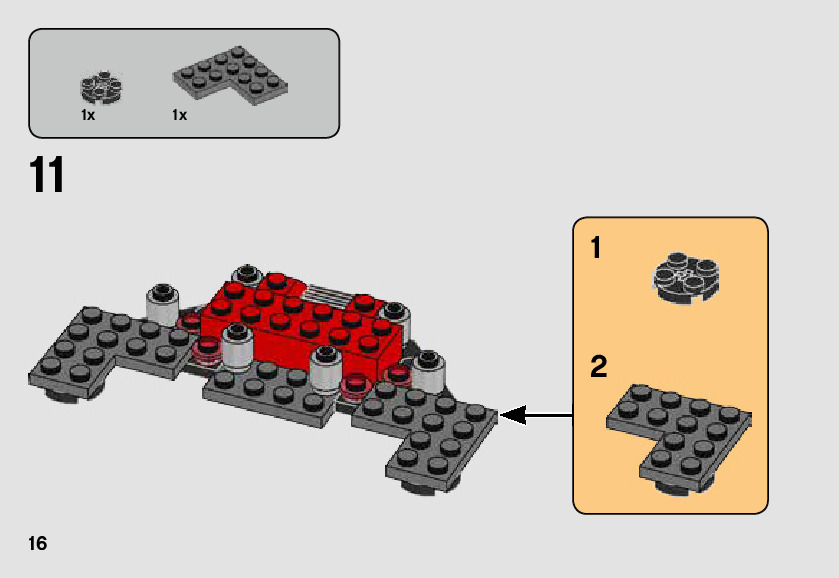 1x 1x

11

1

2

16