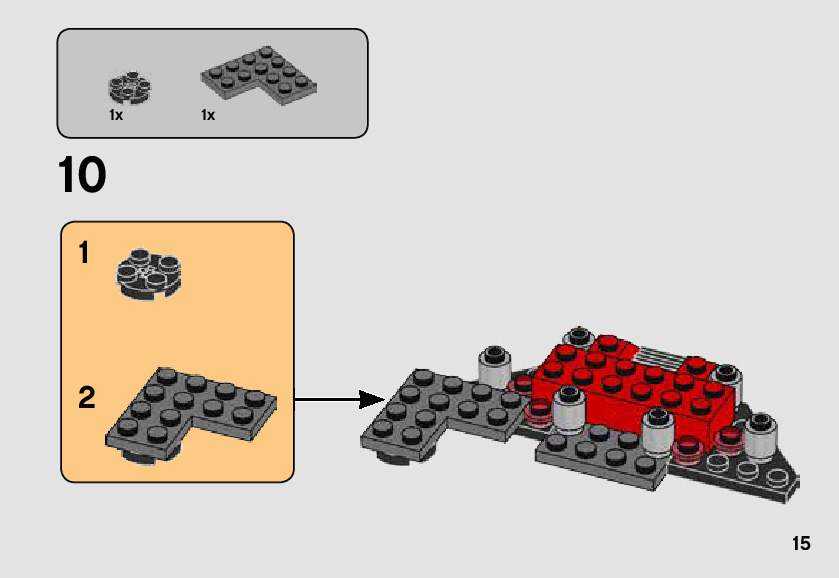 1x
1x

10

1

2

15