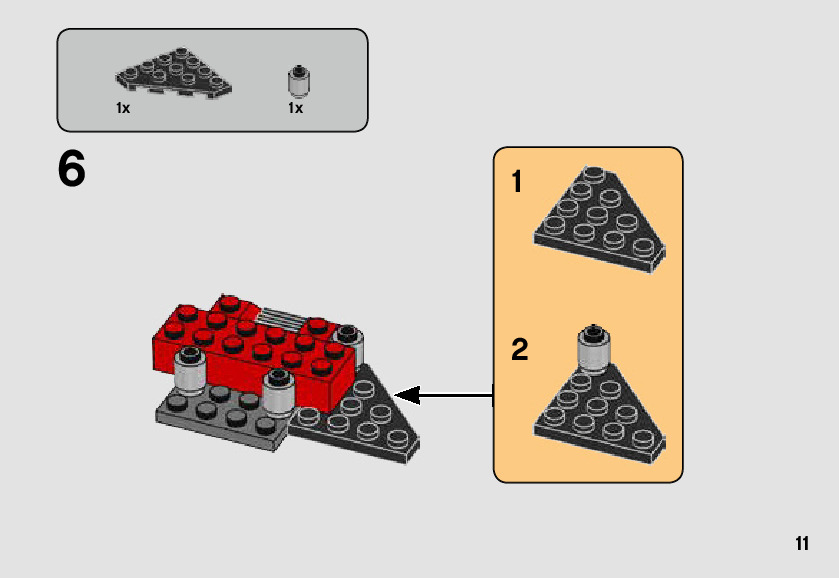 1x

1x

6

1

2

11