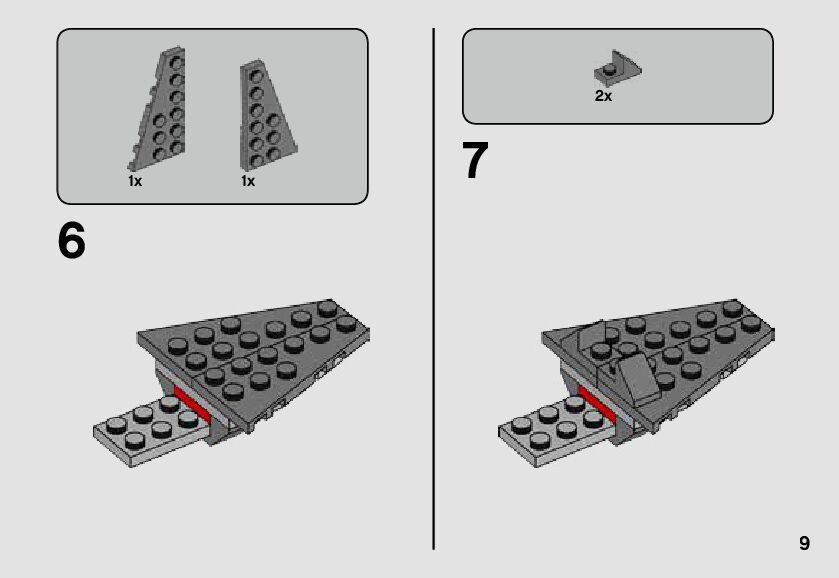 1x 1x

6

2x

7

9