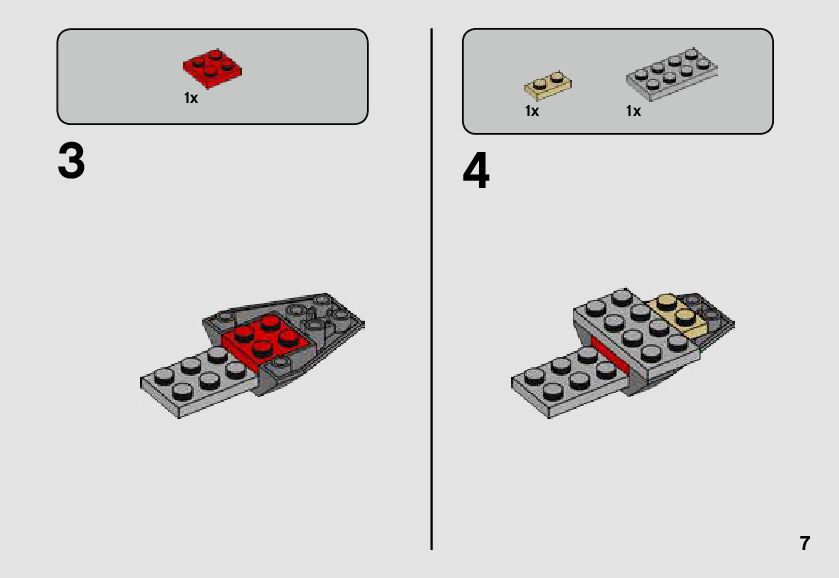 1x

3

1x 1x

4

7