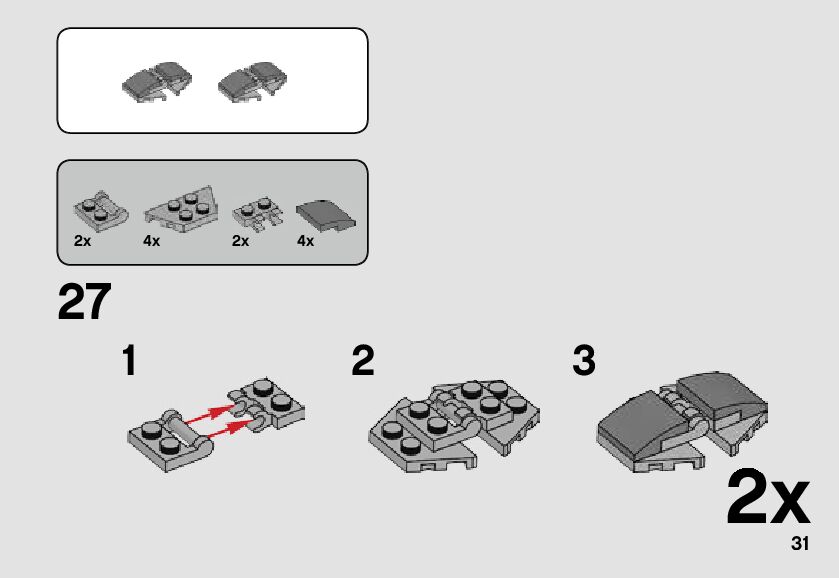 2x 4x 2x 4x

27

1

2

3

2x

31