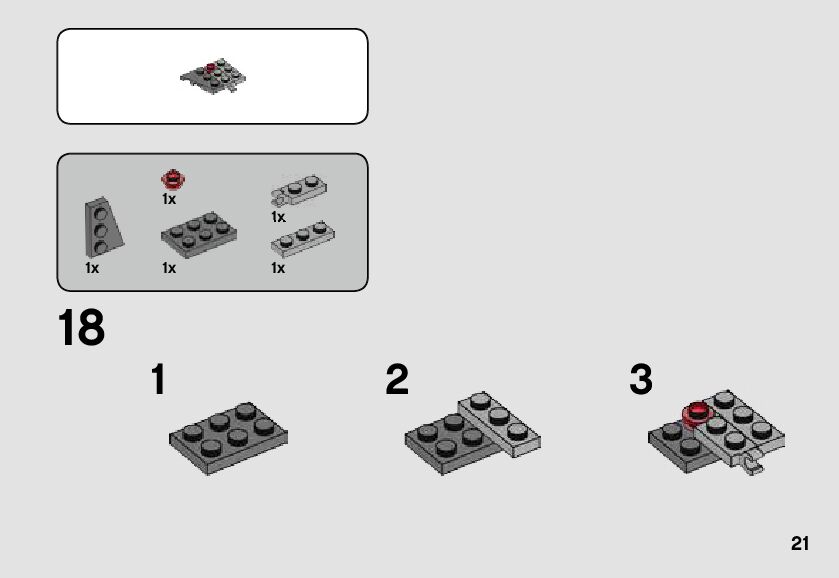 1x
1x
1x
1x
1x

18

1

2

3

21