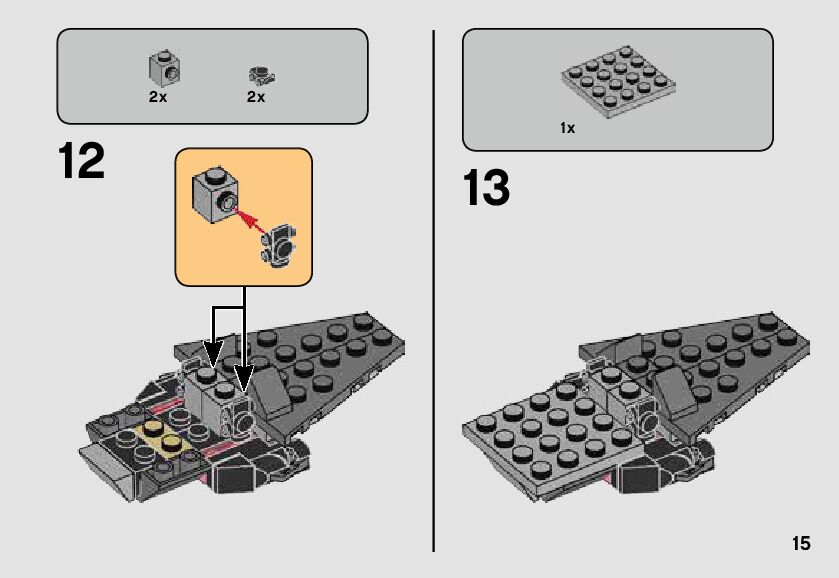 2x 2x

12

1x

13

15