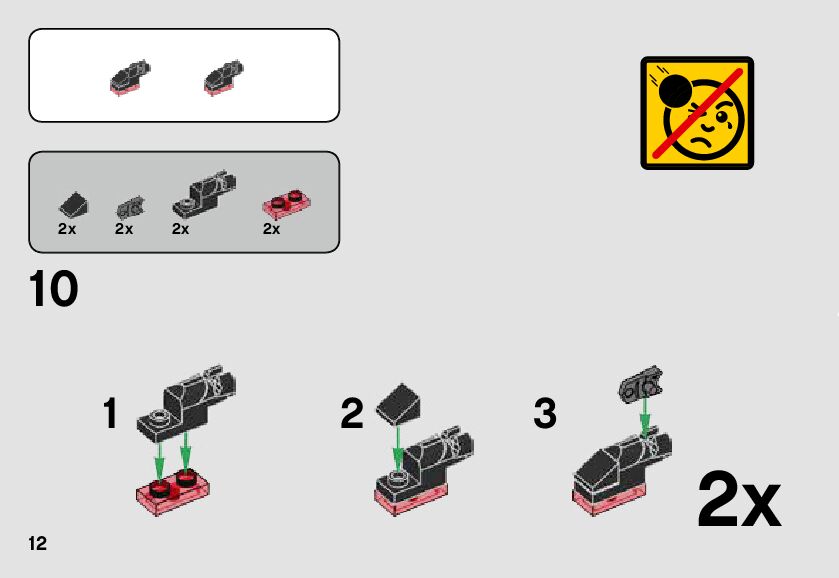 2x 2x 2x 2x

10

1

2

3

2x

12