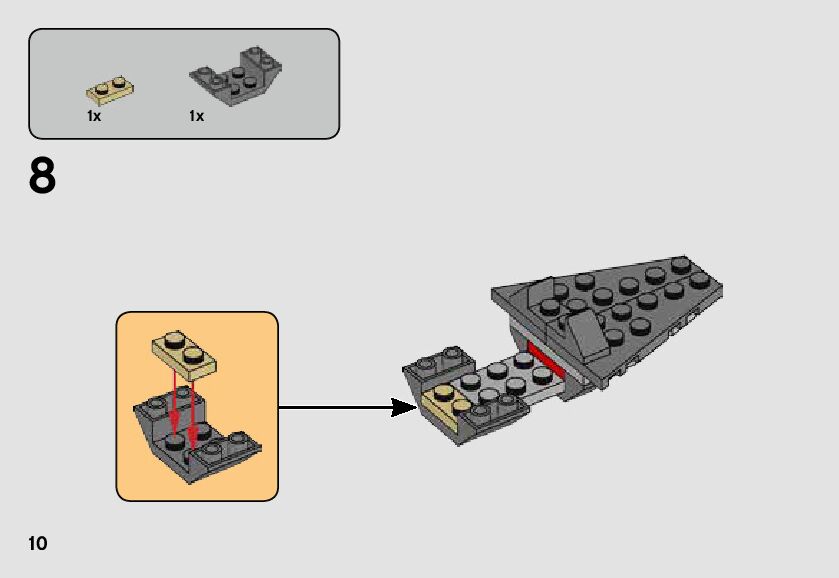 1x 1x

8

10