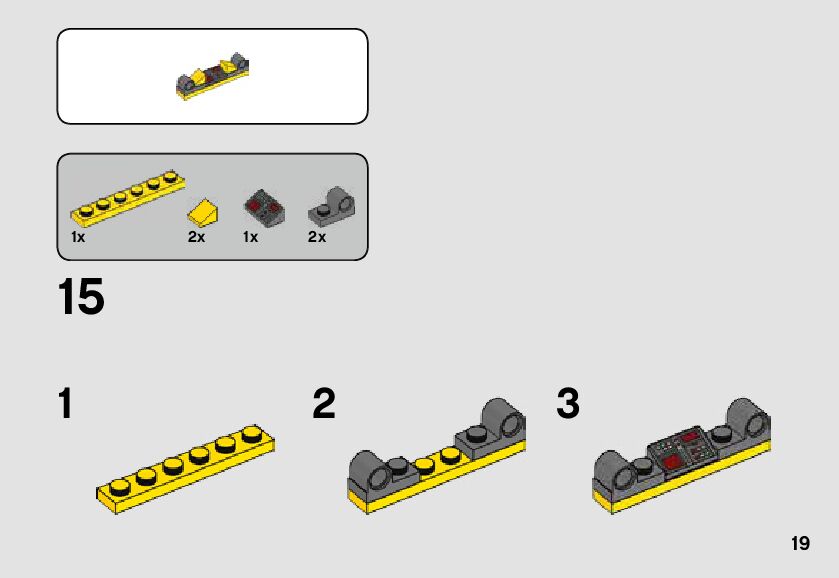 1x
2x
1x
2x

15

1

2

3

19