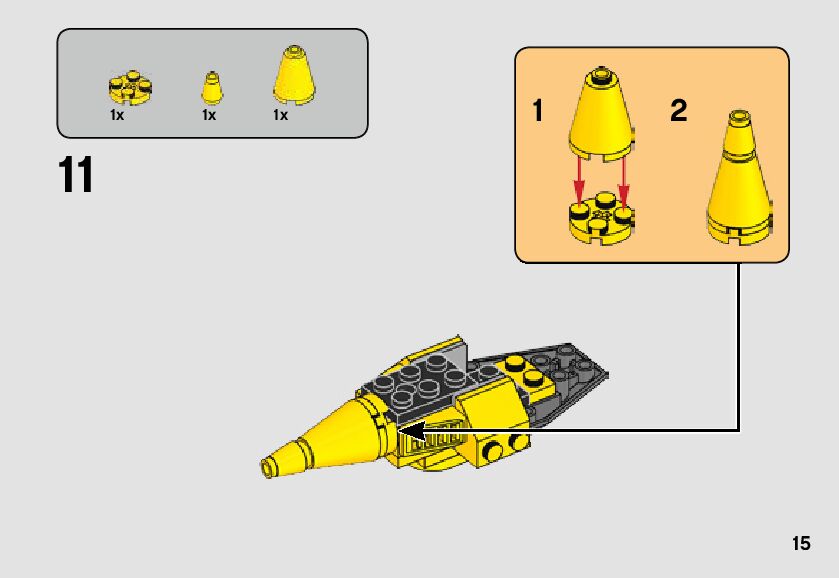 1x 1x 1x

11

1

2

15