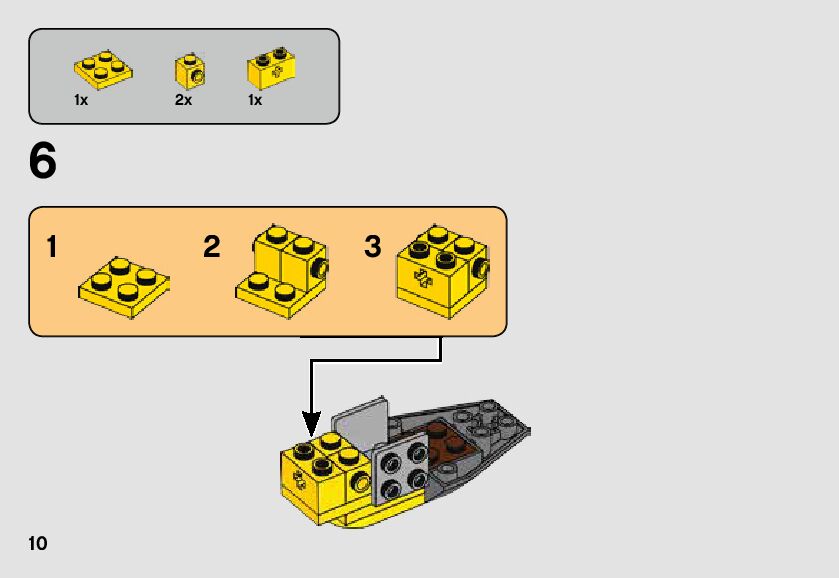 1x
2x
1x

6

1
2
3

10