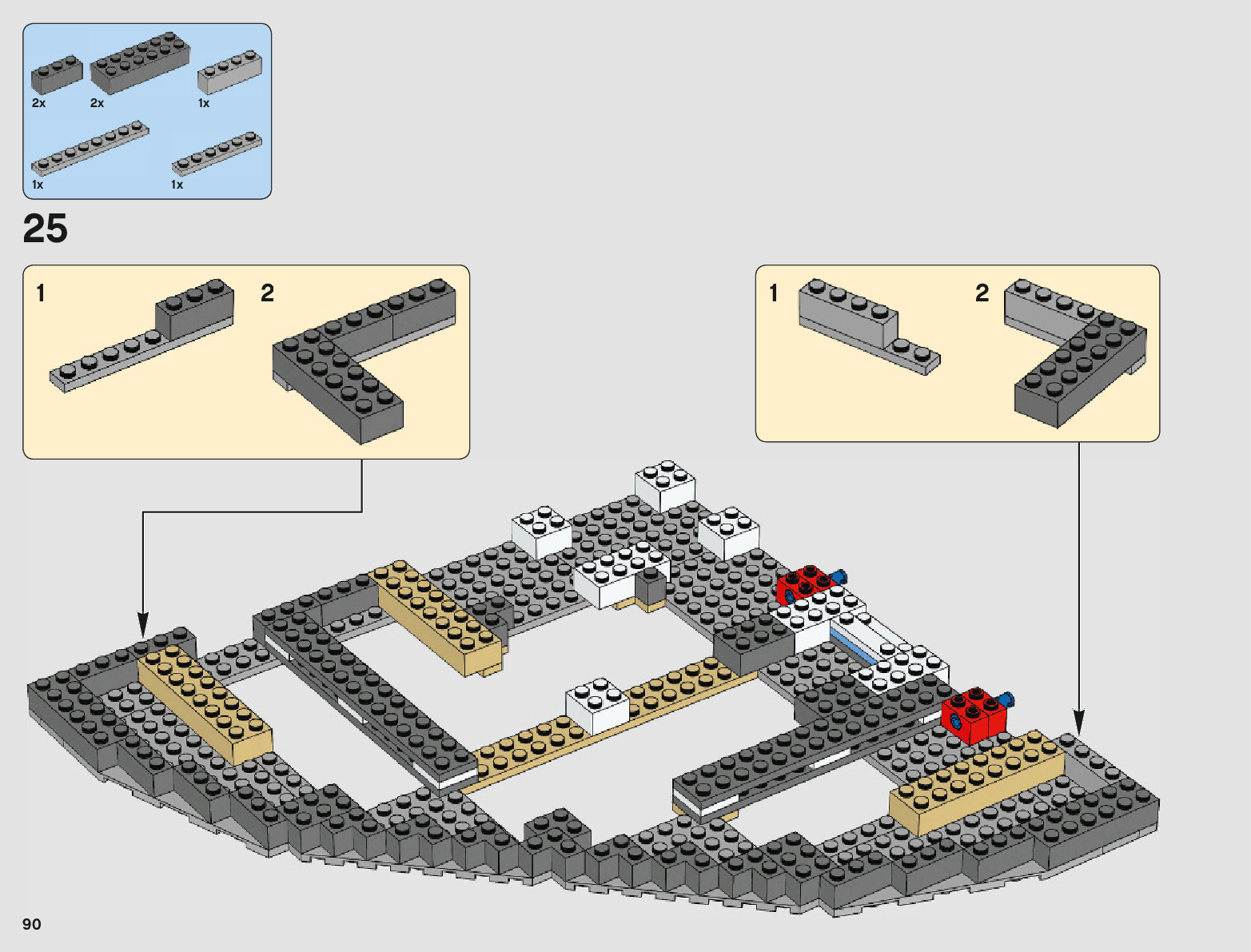 2x 2x 1x

1x 1x

25

1 2

1 2

90