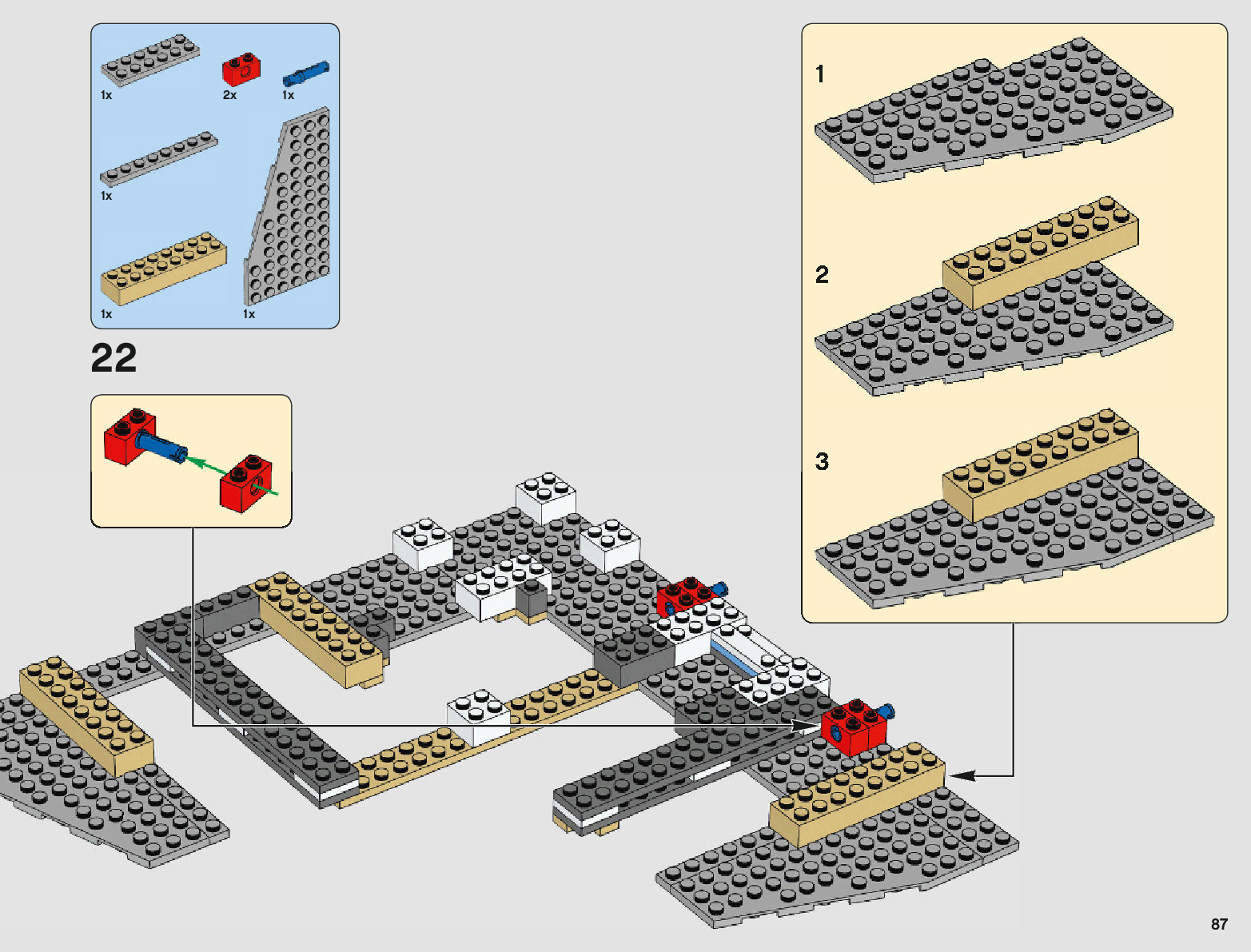 1x
2x
1x
1x
1x
1x

22

1

2

3

87