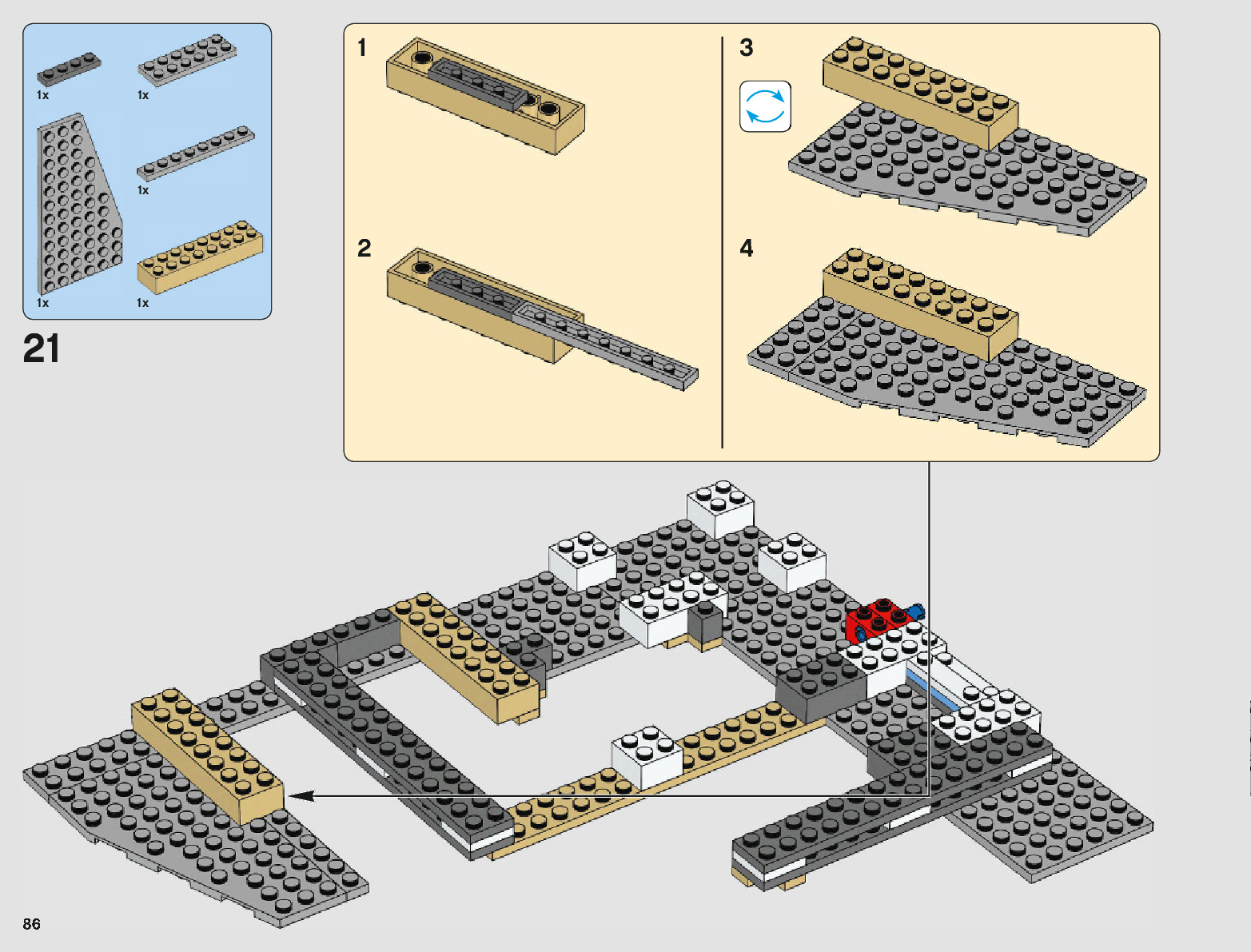 1x
1x
1x
1x
1x

21

1
2
3
4

86