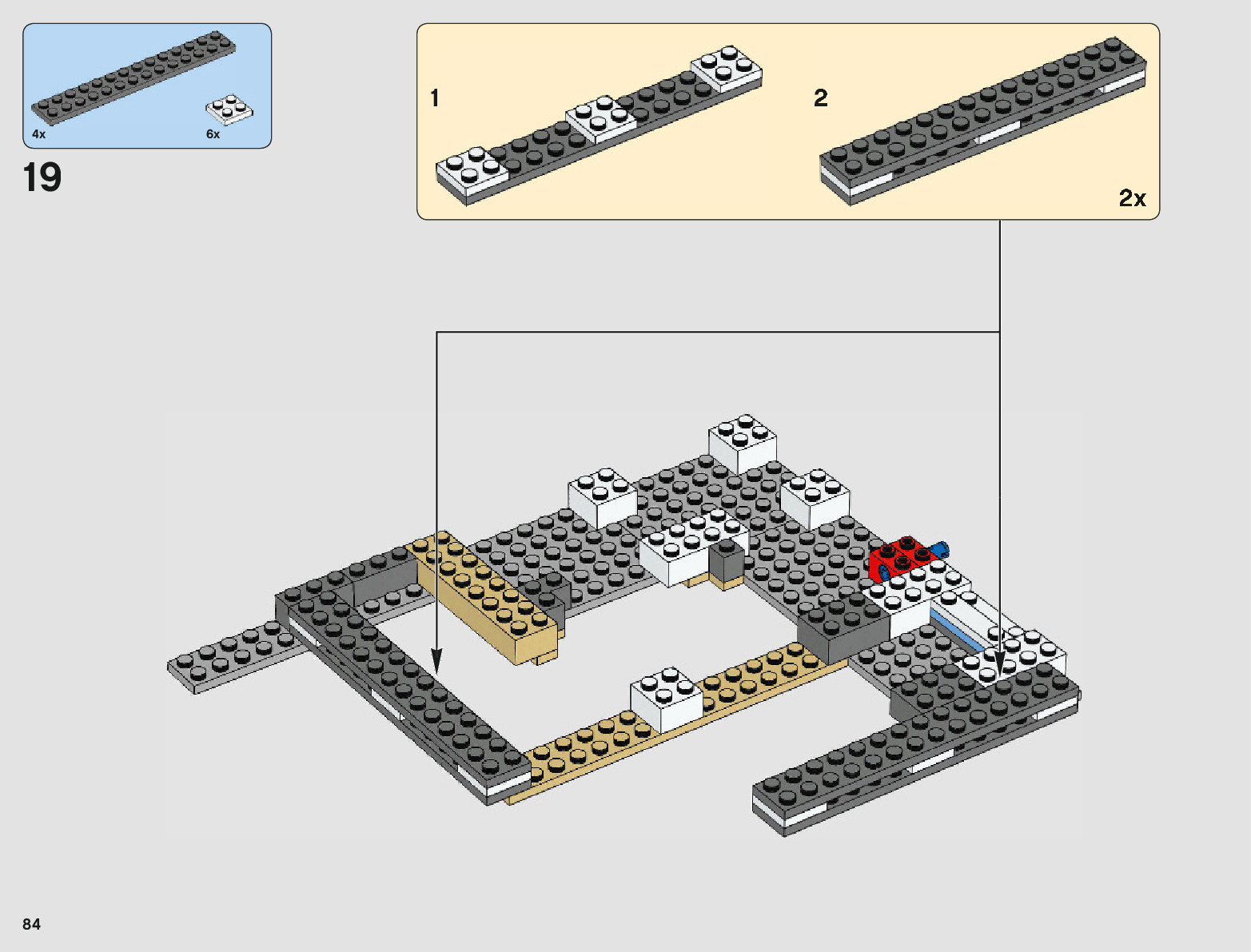 4x
6x
19
1
2
2x
84