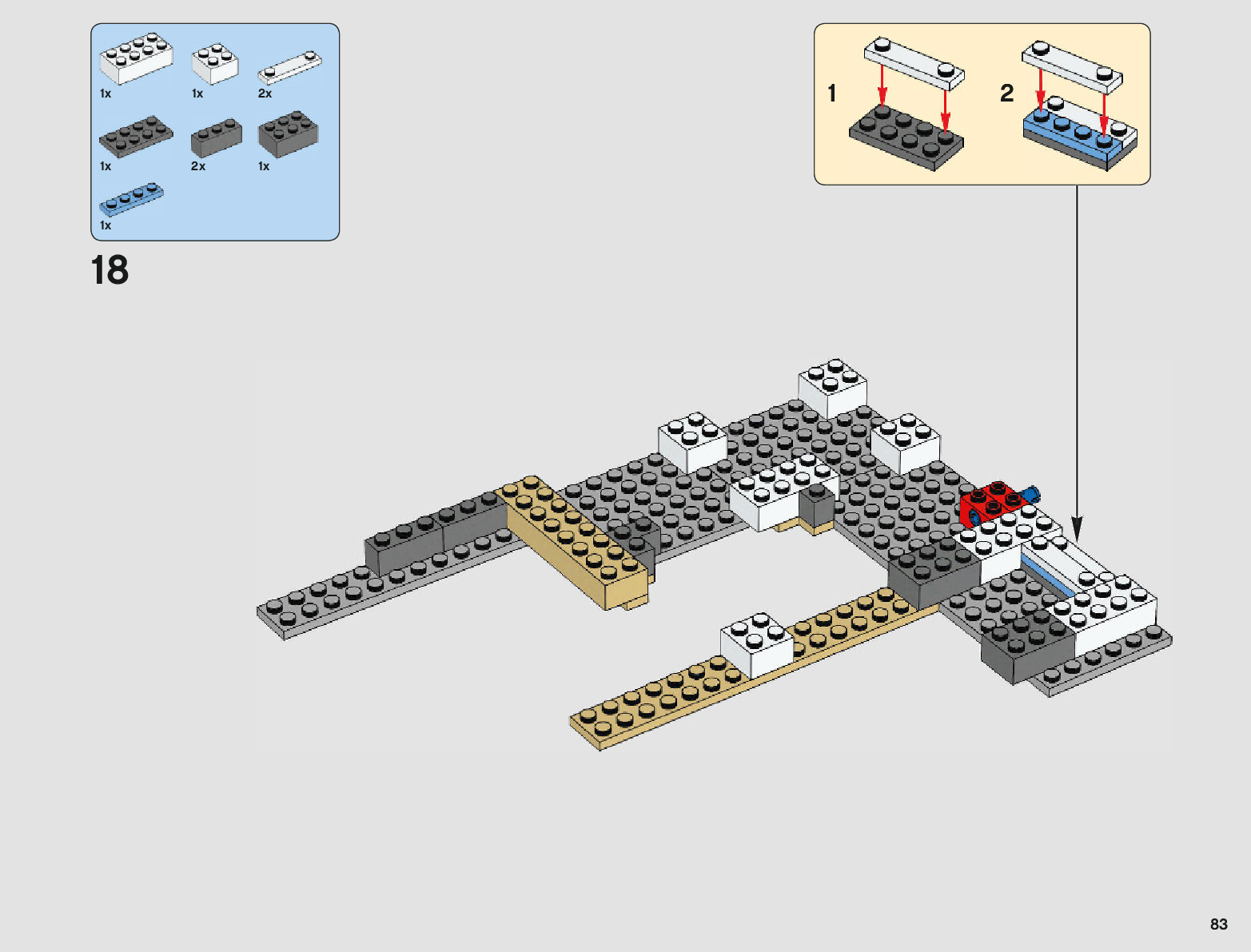 1x
1x
2x
1x
2x
1x
1x

18

1
2

83