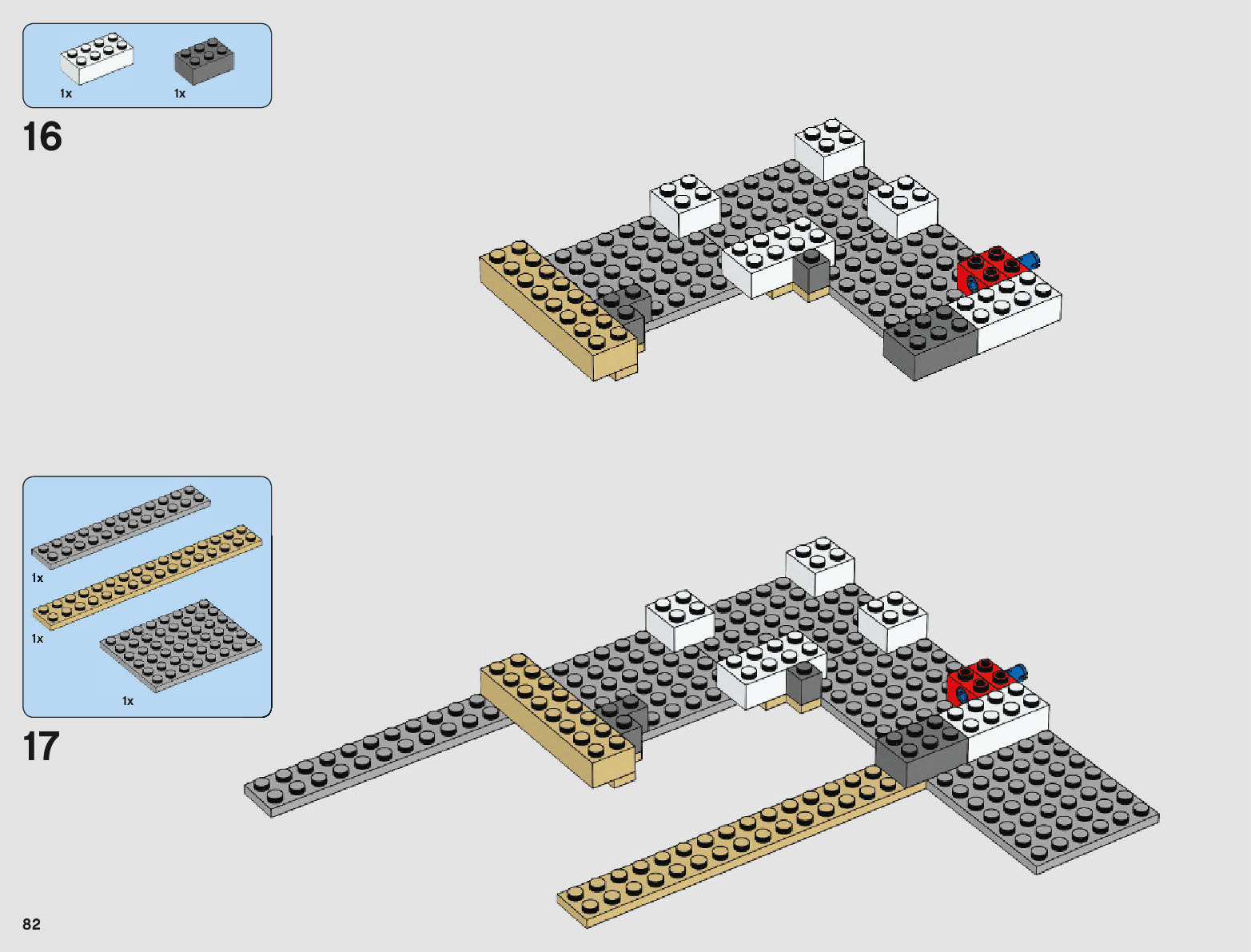 1x
1x

16

1x
1x
1x

17

82