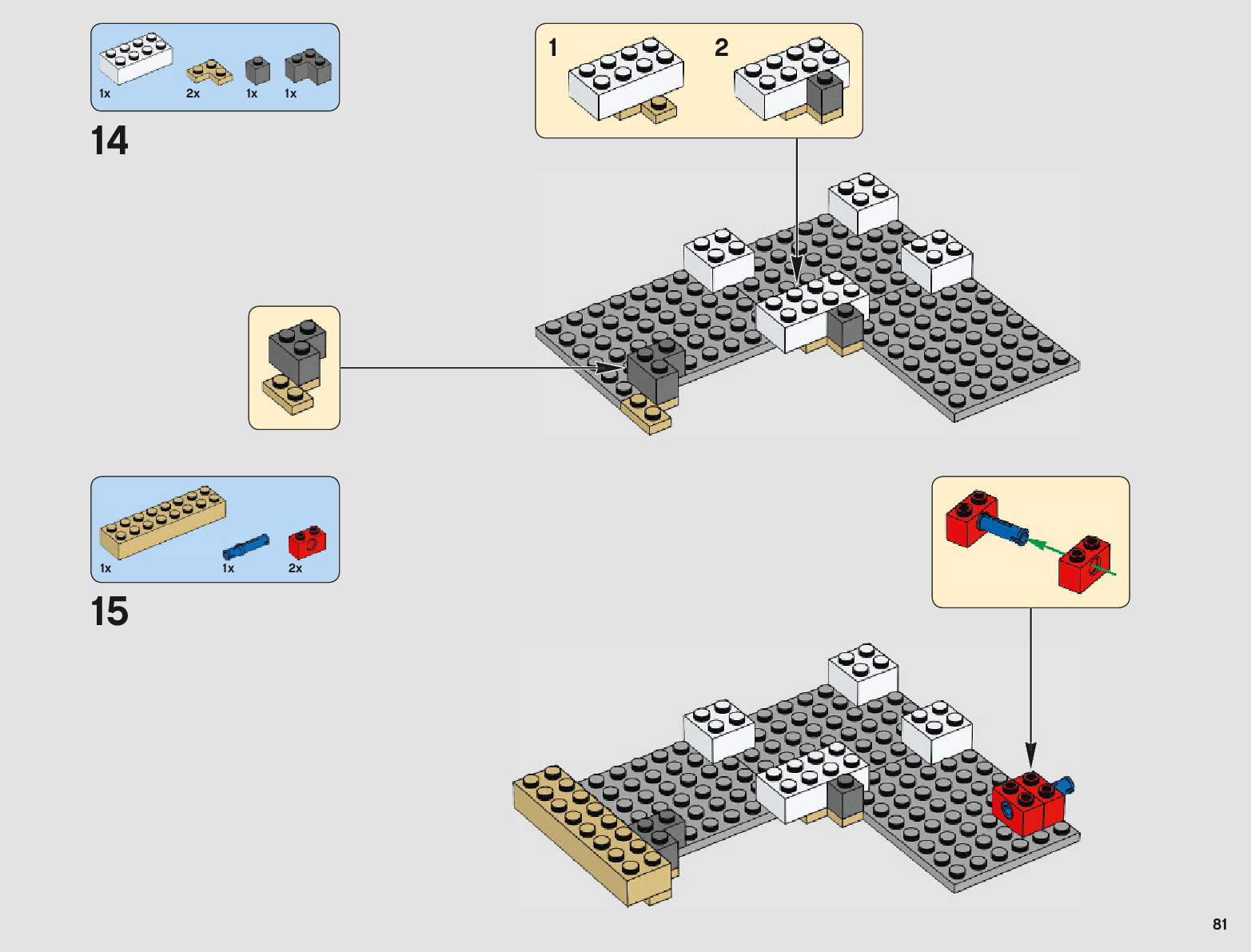 1x 2x 1x 1x

14

1 2

1x 1x 2x

15

81