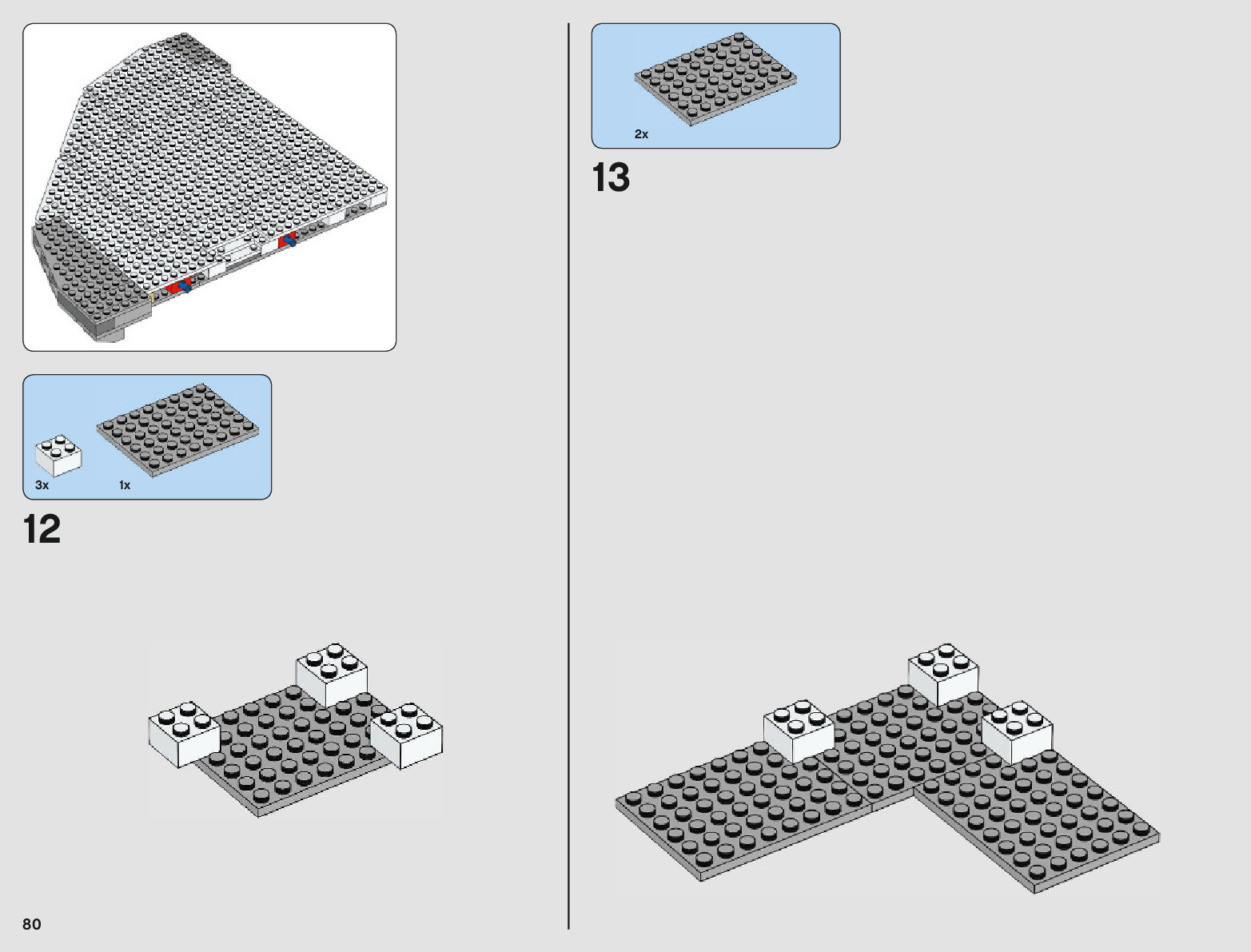 3x

1x

12

2x

13

80