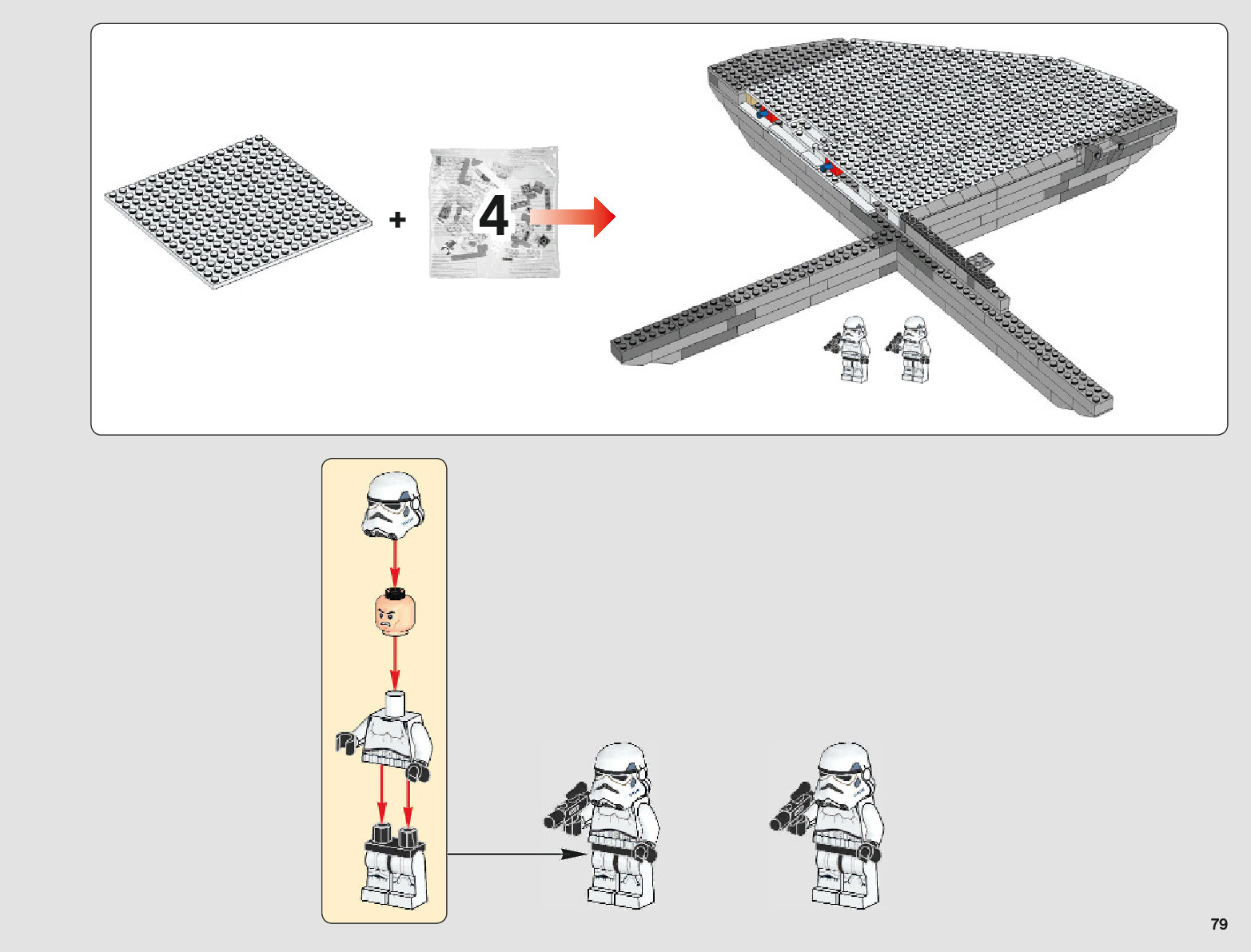 + 4

79