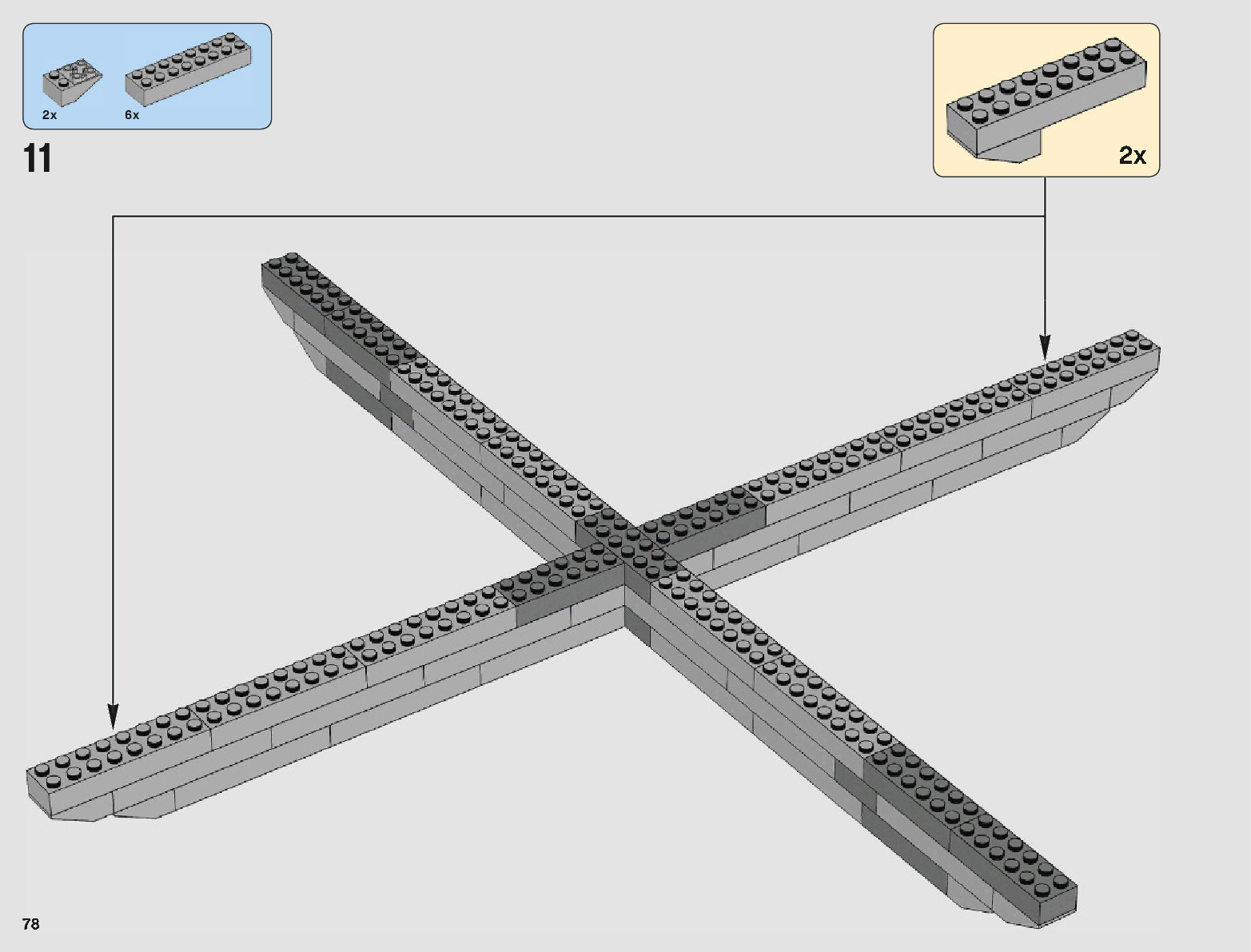 2x
6x

11

2x

78