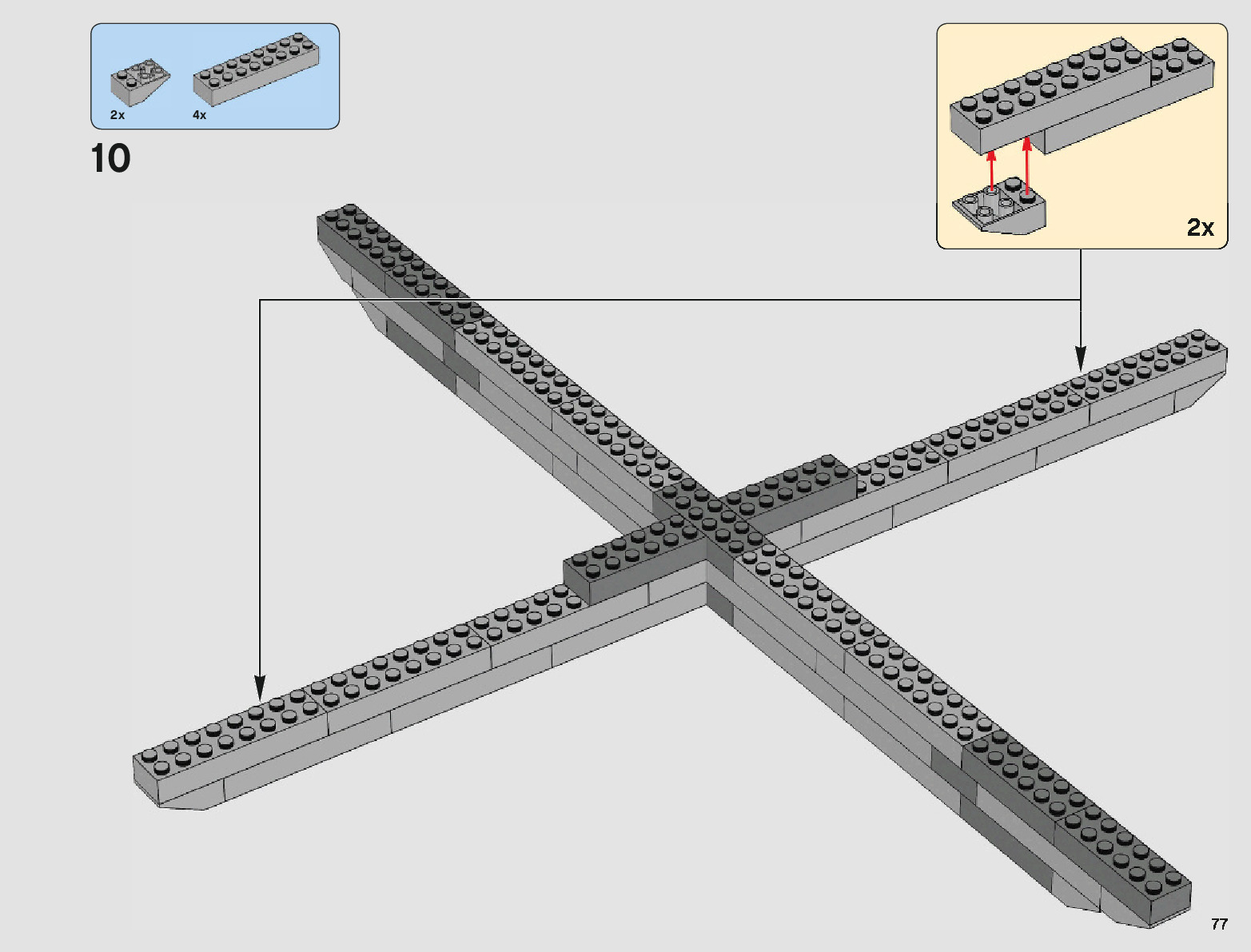 2x 4x

10

2x

77