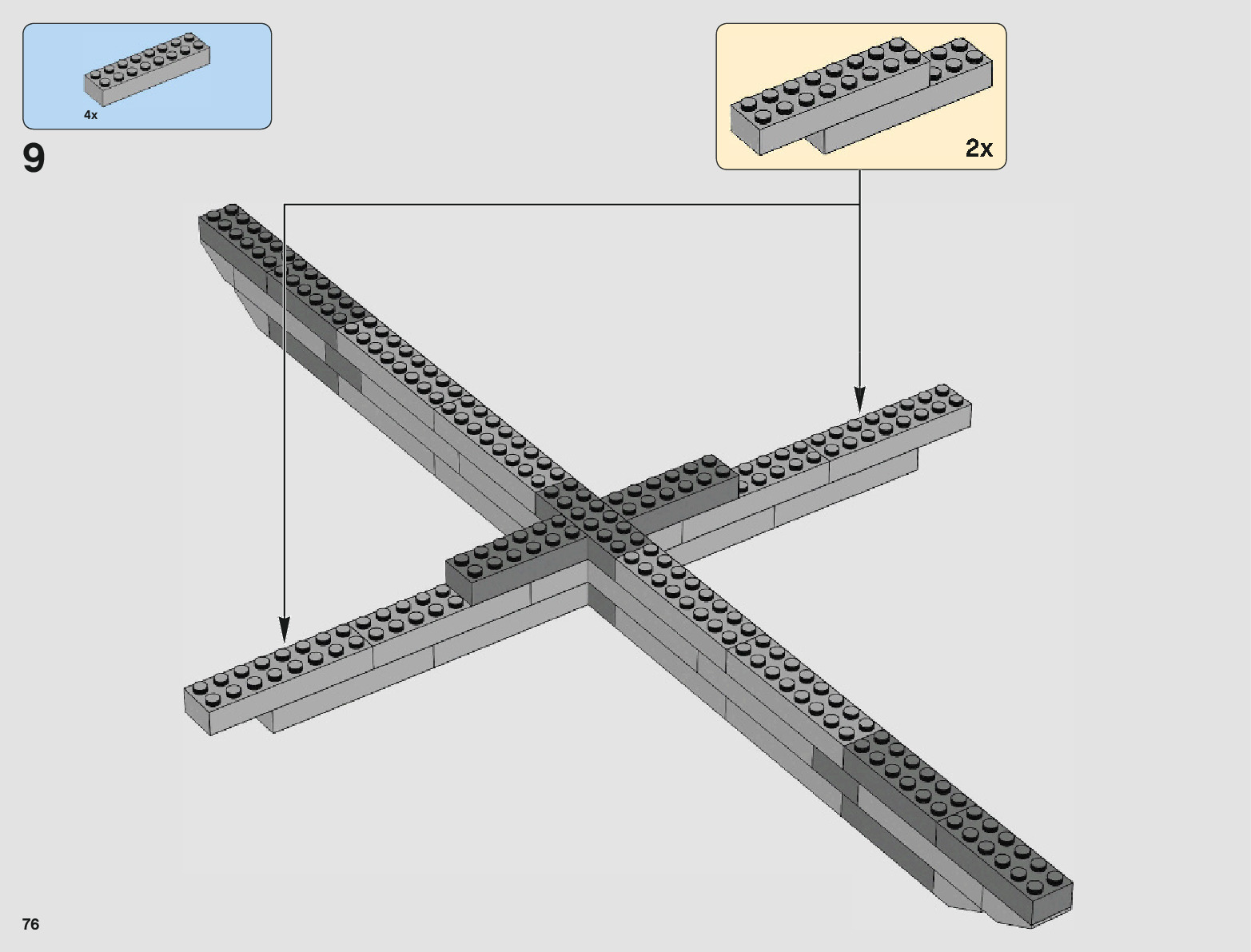 4x

9

2x

76